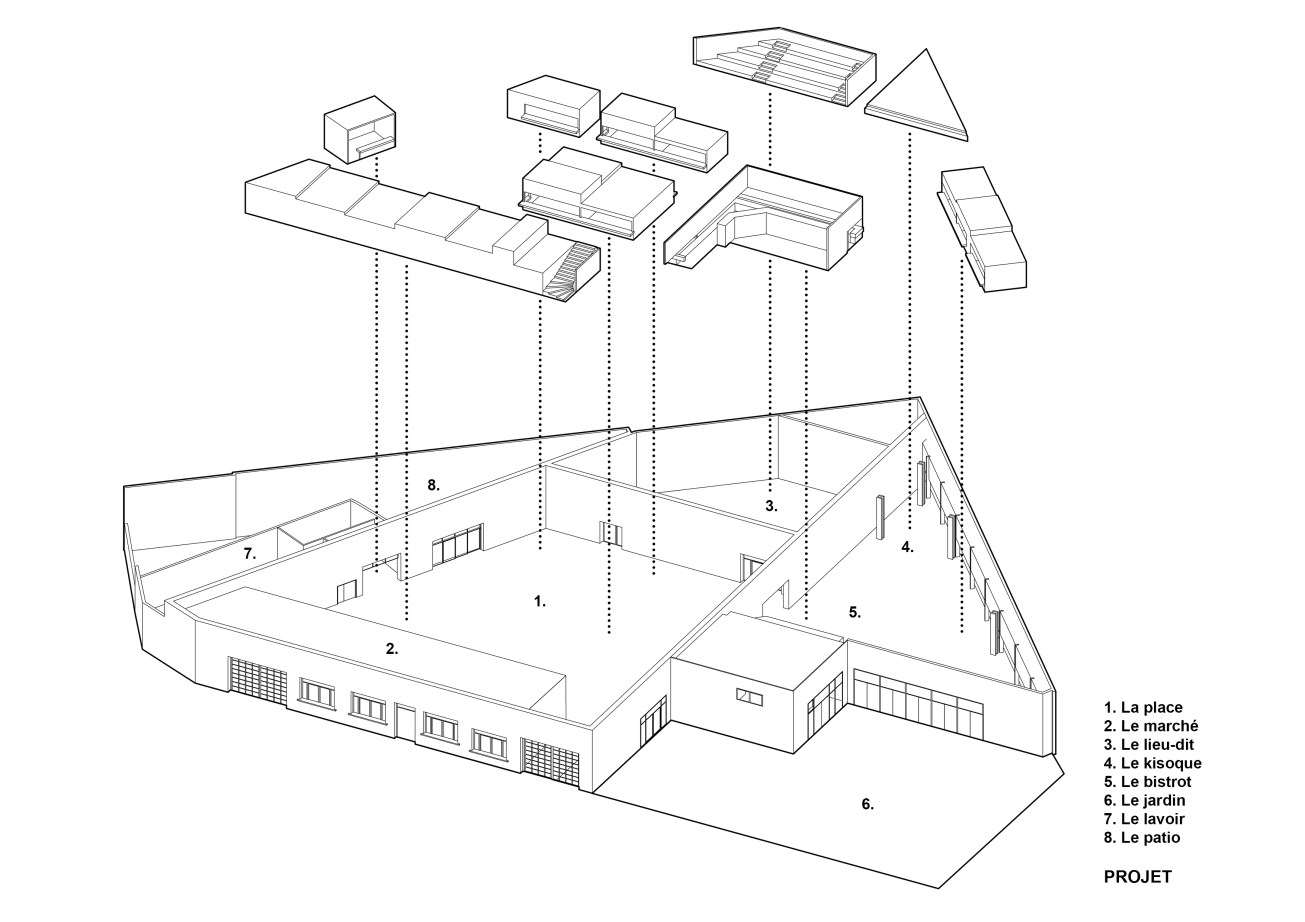 8.

3.

7.

4.

1.

5.

2.

6.

1. La place
2. Le marché
3. Le lieu-dit
4. Le kisoque
5. Le bistrot
6. Le jardin
7. Le lavoir
8. Le patio

PROJET